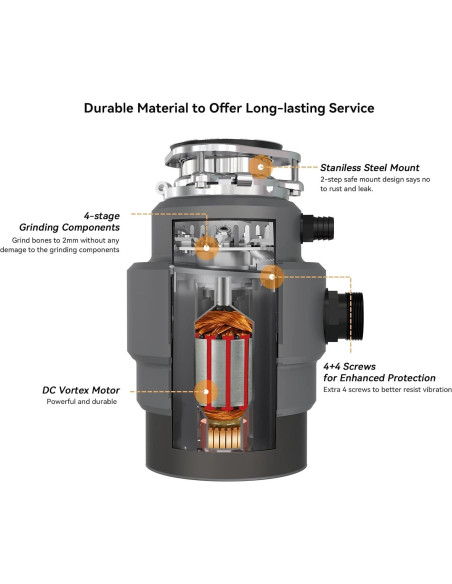 Durable Material to Offer Long-lasting Service

Staniless Steel Mount
2-step safe mount design says no to rust and leak.

4-stage
Grinding Components
Grind bones to 2mm without any demage to the grinding components

4+4 Screws
for Enhanced Protection
Extra 4 screws to better resist vibration

DC Vortex Motor
Powerful and durable