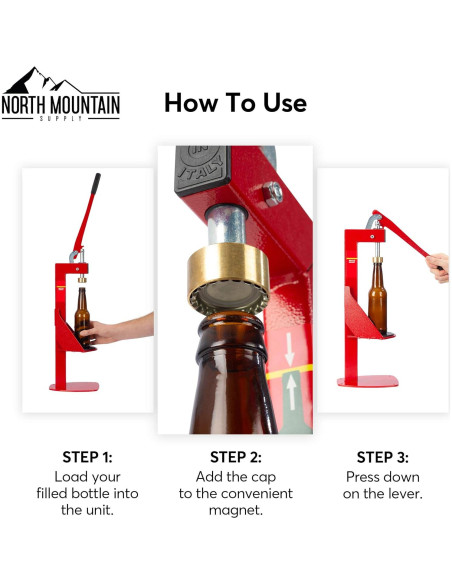 NORTH MOUNTAIN
SUPPLY

How To Use

ITALY

STEP 1:
Load your filled bottle into the unit.

STEP 2:
Add the cap to the convenient magnet.

STEP 3:
Press down on the lever.