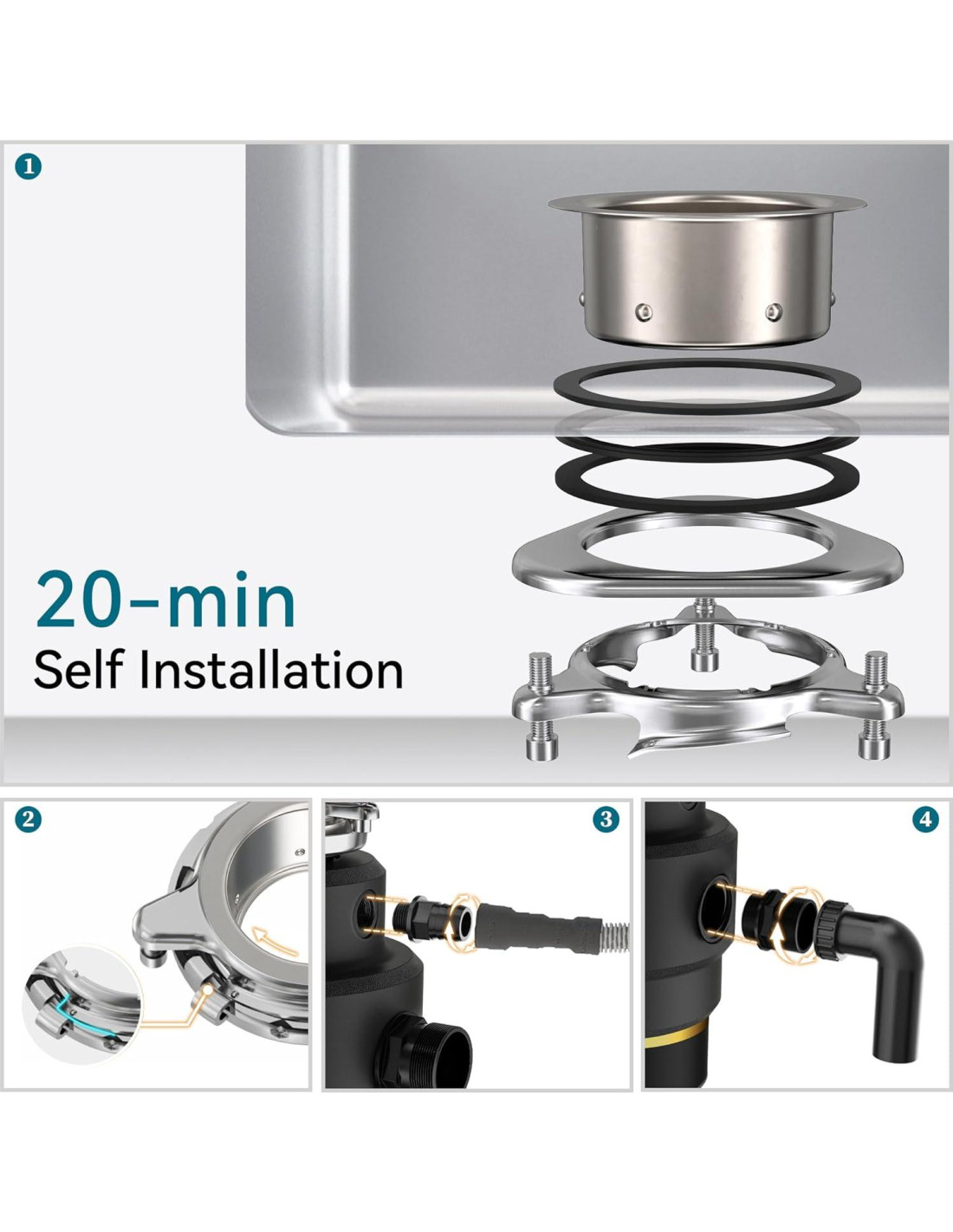 1

20-min
Self Installation

2

3

4