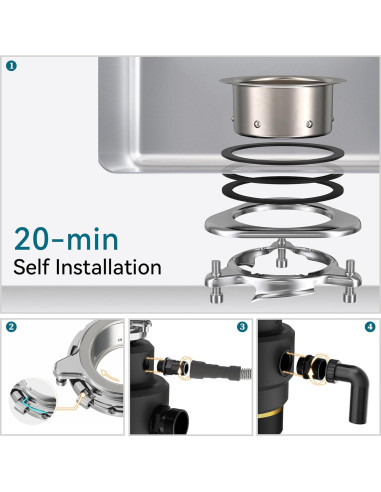 1

20-min
Self Installation

2

3

4