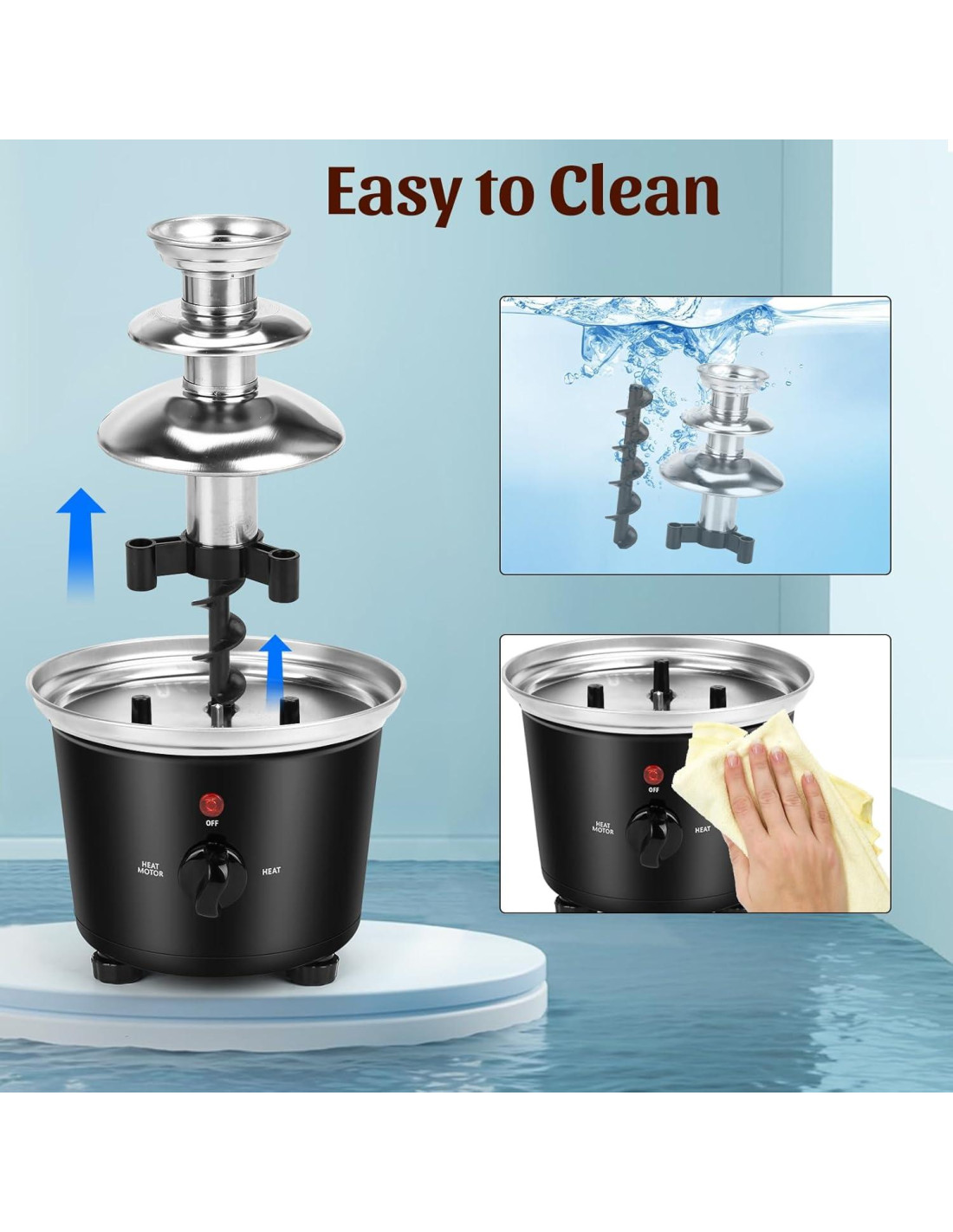 Easy to Clean

OFF

HEAT MOTOR

HEAT

OFF

HEAT MOTOR

HEAT