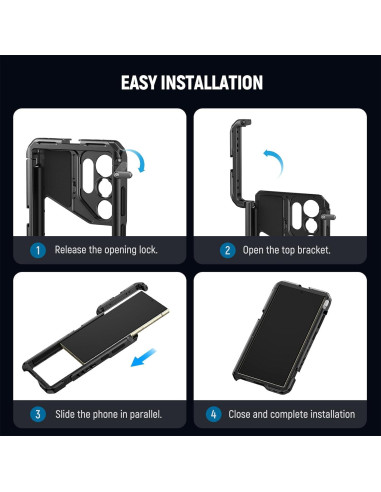 EASY INSTALLATION

1 Release the opening lock.

2 Open the top bracket.

3 Slide the phone in parallel.

4 Close and complete installation