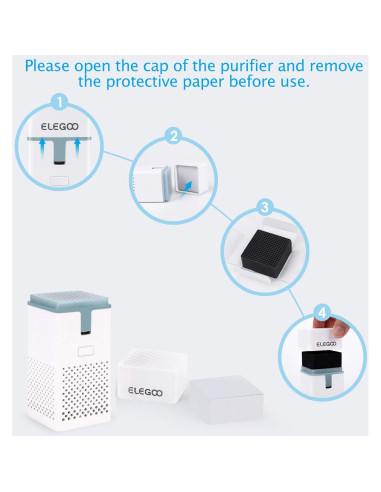 Please open the cap of the purifier and remove the protective paper before use.

1
ELEGOO

2

3

4
ELEGOO

ELEGOO