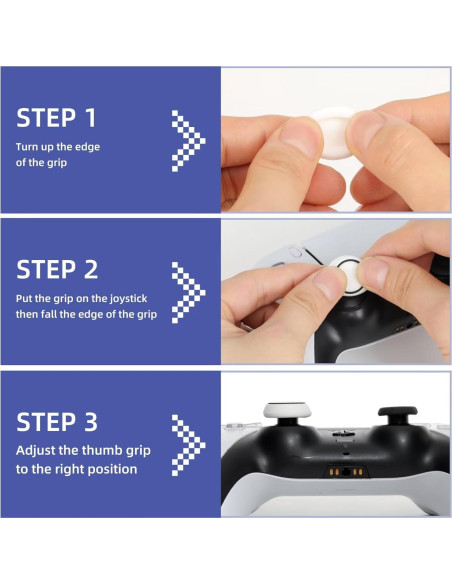 STEP 1

Turn up the edge of the grip

STEP 2

Put the grip on the joystick then fall the edge of the grip

STEP 3

Adjust the thumb grip to the right position