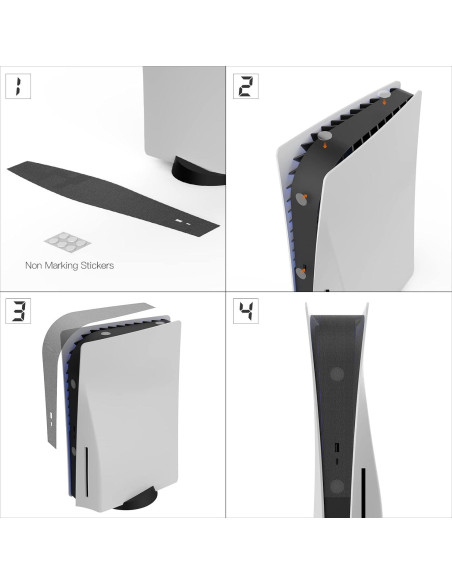 1

Non Marking Stickers

2

3

4