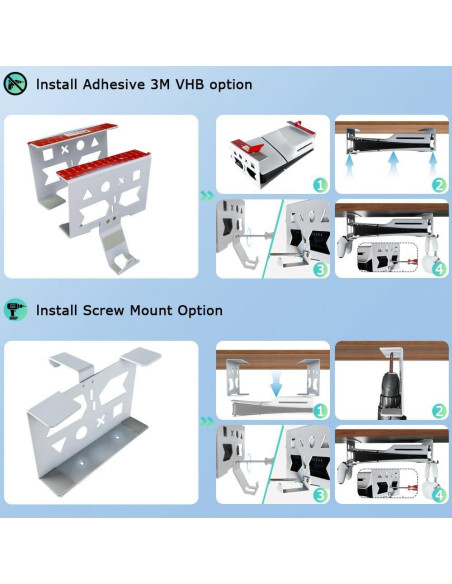 Install Adhesive 3M VHB option

1

2

3

4

Install Screw Mount Option

1

2

3

4