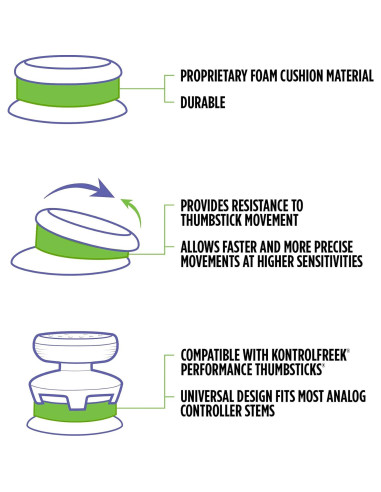 PROPRIETARY FOAM CUSHION MATERIAL

DURABLE

PROVIDES RESISTANCE TO THUMBSTICK MOVEMENT

ALLOWS FASTER AND MORE PRECISE MOVEMENTS AT HIGHER SENSITIVITIES

COMPATIBLE WITH KONTROLFREEK® PERFORMANCE THUMBSTICKS®

UNIVERSAL DESIGN FITS MOST ANALOG CONTROLLER STEMS