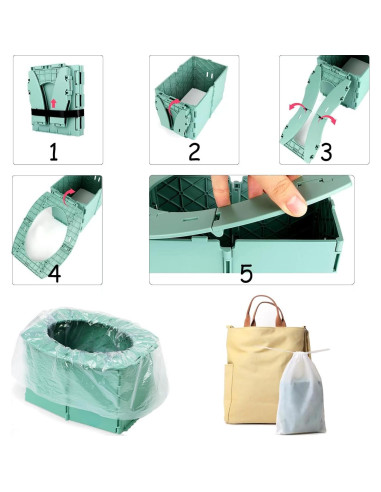 1

2

3

4

5