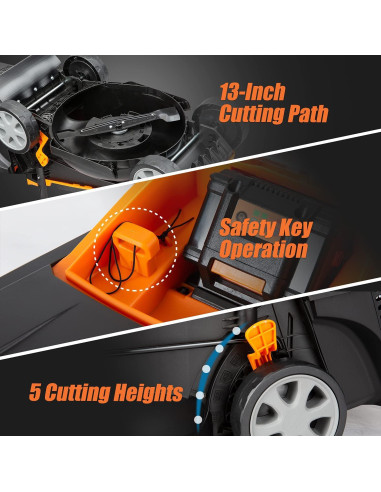 13-Inch Cutting Path

Safety Key Operation

5 Cutting Heights