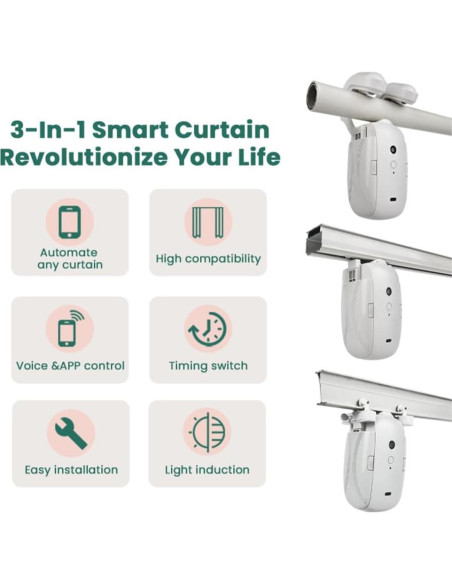 3-In-1 Smart Curtain
Revolutionize Your Life

Automate any curtain

High compatibility

Voice &APP control

Timing switch

Easy installation

Light induction