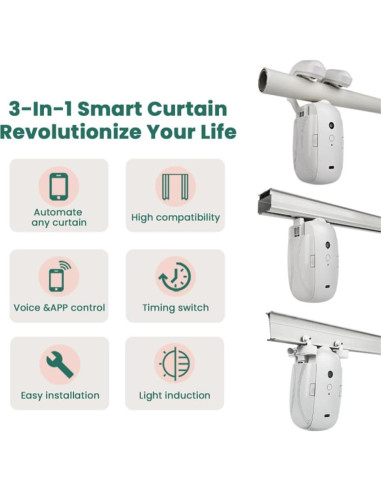 3-In-1 Smart Curtain
Revolutionize Your Life

Automate any curtain

High compatibility

Voice &APP control

Timing switch

Easy installation

Light induction