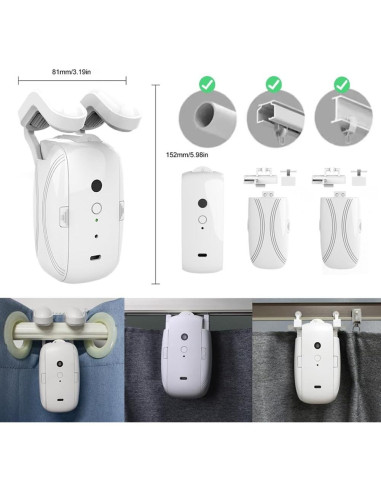 81mm/3.19in

152mm/5.98in