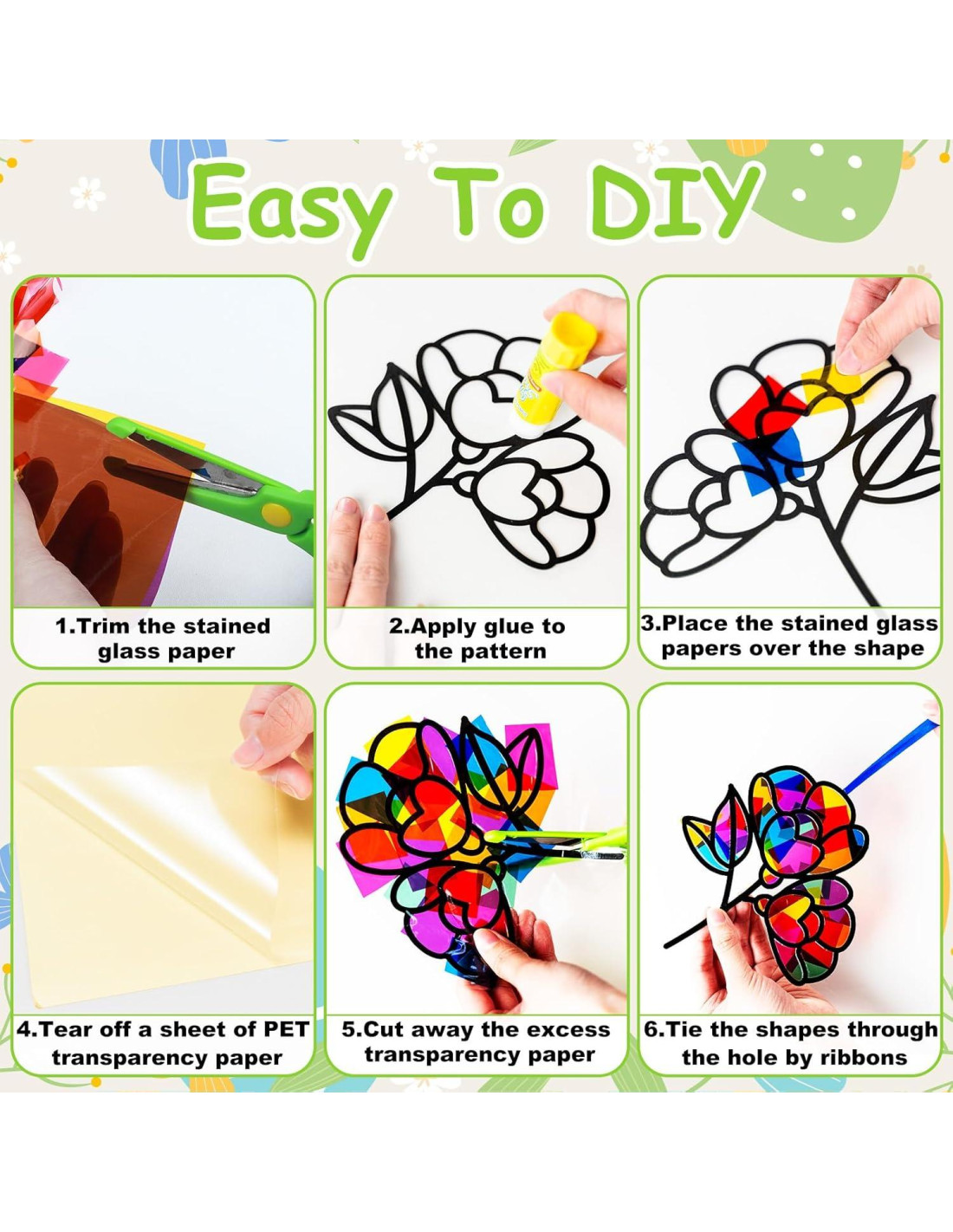 Easy To DIY

1.Trim the stained glass paper

2.Apply glue to the pattern

3.Place the stained glass papers over the shape

4.Tear off a sheet of PET transparency paper

5.Cut away the excess transparency paper

6.Tie the shapes through the hole by ribbons