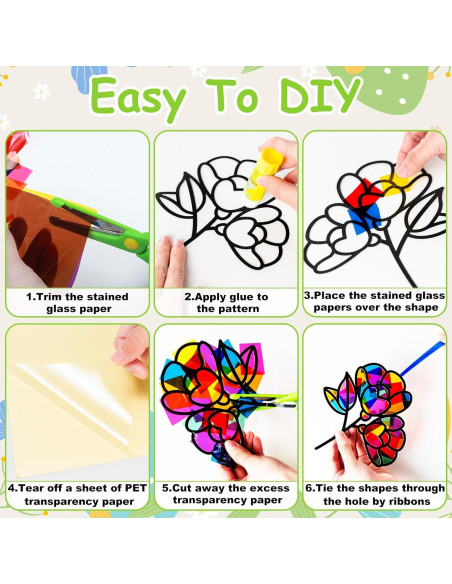 Easy To DIY

1.Trim the stained glass paper

2.Apply glue to the pattern

3.Place the stained glass papers over the shape

4.Tear off a sheet of PET transparency paper

5.Cut away the excess transparency paper

6.Tie the shapes through the hole by ribbons