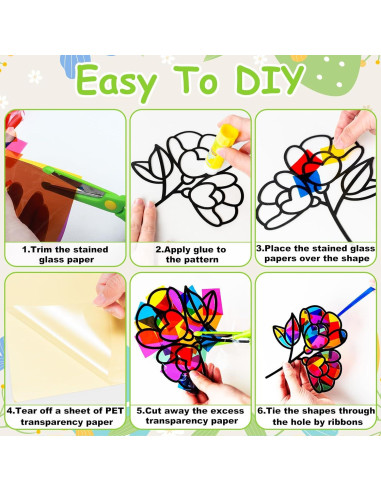 Easy To DIY

1.Trim the stained glass paper

2.Apply glue to the pattern

3.Place the stained glass papers over the shape

4.Tear off a sheet of PET transparency paper

5.Cut away the excess transparency paper

6.Tie the shapes through the hole by ribbons