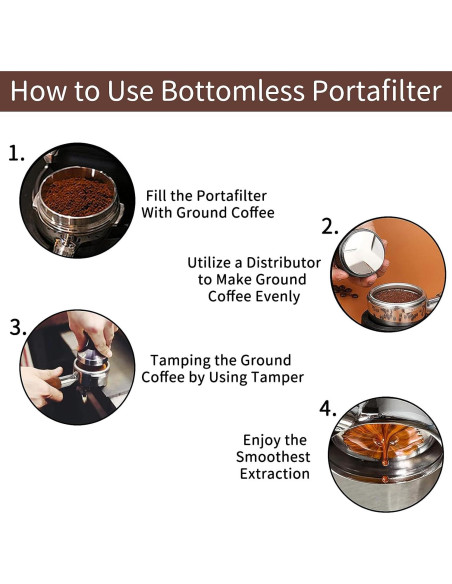 How to Use Bottomless Portafilter

1.

Fill the Portafilter With Ground Coffee

2.

Utilize a Distributor to Make Ground Coffee Evenly

3.

Tamping the Ground Coffee by Using Tamper

4.

Enjoy the Smoothest Extraction