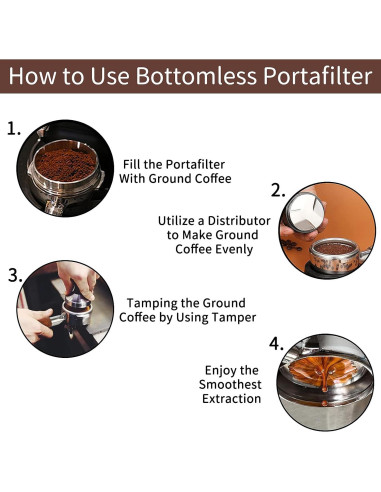 How to Use Bottomless Portafilter

1.

Fill the Portafilter With Ground Coffee

2.

Utilize a Distributor to Make Ground Coffee Evenly

3.

Tamping the Ground Coffee by Using Tamper

4.

Enjoy the Smoothest Extraction