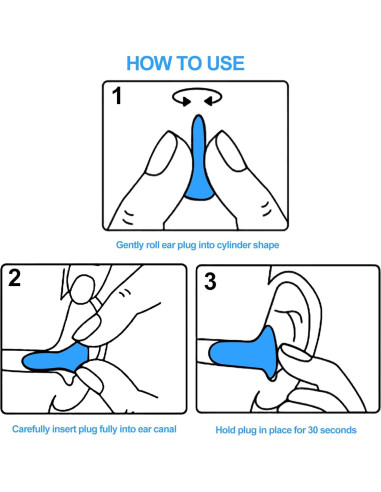 HOW TO USE

1

Gently roll ear plug into cylinder shape

2

Carefully insert plug fully into ear canal

3

Hold plug in place for 30 seconds