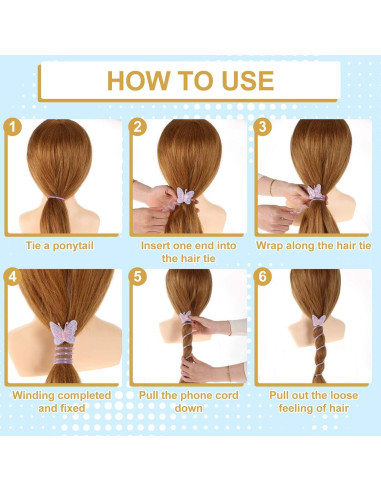 HOW TO USE

1
Tie a ponytail

2
Insert one end into the hair tie

3
Wrap along the hair tie

4
Winding completed and fixed

5
Pull the phone cord down

6
Pull out the loose feeling of hair