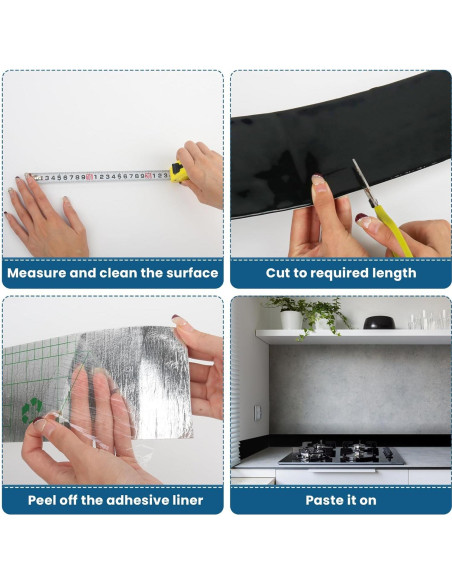 Measure and clean the surface

Cut to required length

Peel off the adhesive liner

Paste it on