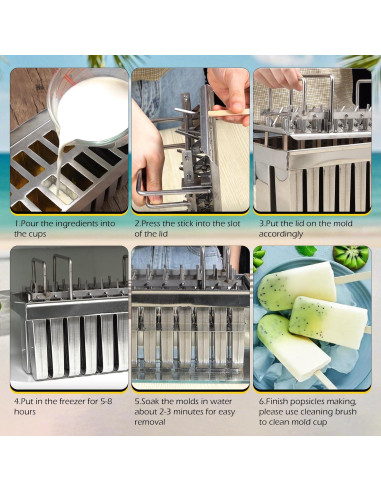 1.Pour the ingredients into the cups

2.Press the stick into the slot of the lid

3.Put the lid on the mold accordingly

4.Put in the freezer for 5-8 hours

5.Soak the molds in water about 2-3 minutes for easy removal

6.Finish popsicles making, please use cleaning brush to clean mold cup