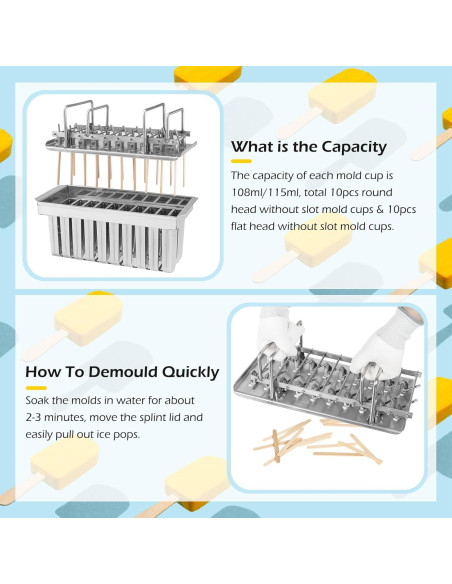 What is the Capacity

The capacity of each mold cup is 108ml/115ml, total 10pcs round head without slot mold cups & 10pcs flat head without slot mold cups.

How To Demould Quickly

Soak the molds in water for about 2-3 minutes, move the splint lid and easily pull out ice pops.