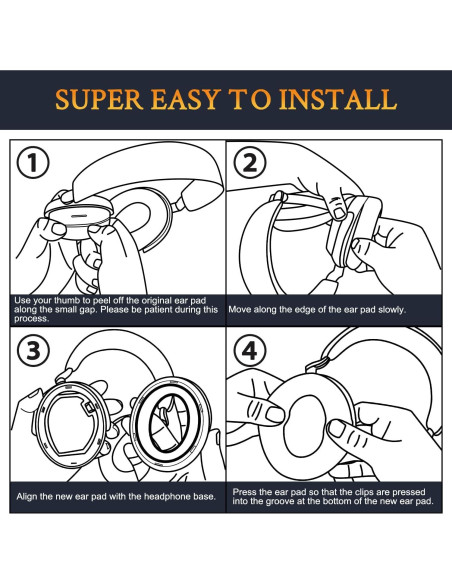 SUPER EASY TO INSTALL

1

Use your thumb to peel off the original ear pad along the small gap. Please be patient during this process.

2

Move along the edge of the ear pad slowly.

3

Align the new ear pad with the headphone base.

4

Press the ear pad so that the clips are pressed into the groove at the bottom of the new ear pad.