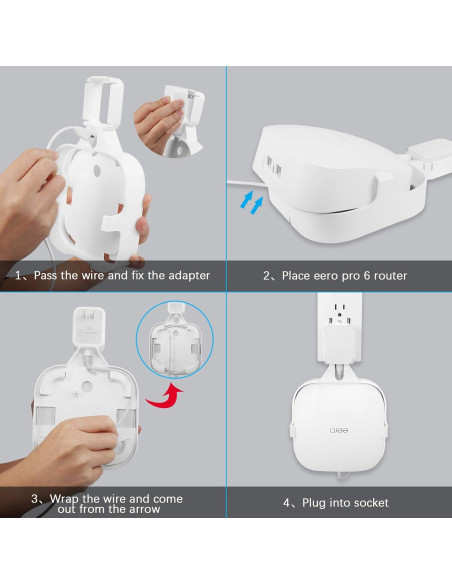 1、Pass the wire and fix the adapter

2、Place eero pro 6 router

3、Wrap the wire and come out from the arrow

eero

4、Plug into socket