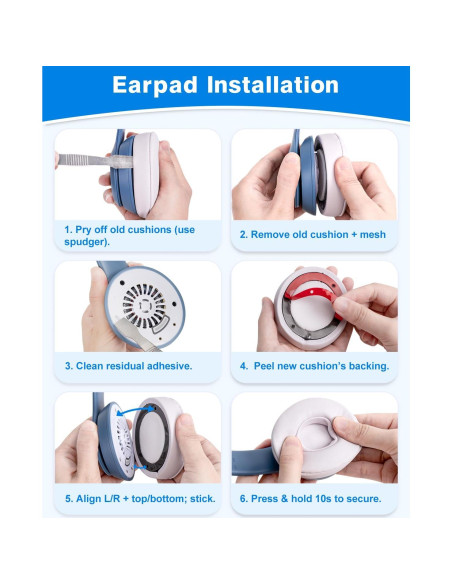 Earpad Installation

1. Pry off old cushions (use spudger).

2. Remove old cushion + mesh

3. Clean residual adhesive.

4. Peel new cushion's backing.

5. Align L/R + top/bottom; stick.

6. Press & hold 10s to secure.