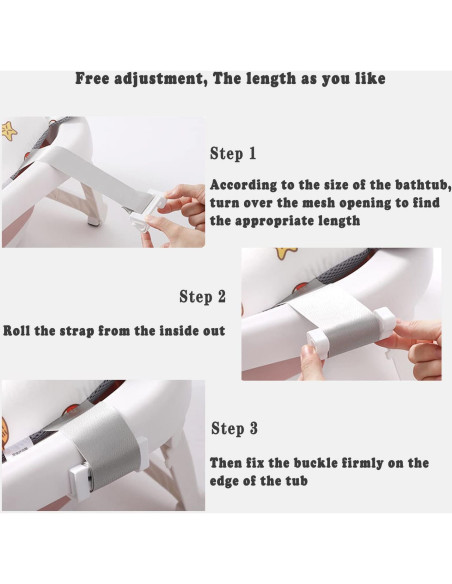 Free adjustment, The length as you like

Step 1

According to the size of the bathtub, turn over the mesh opening to find the appropriate length

Step 2

Roll the strap from the inside out

Step 3

Then fix the buckle firmly on the edge of the tub