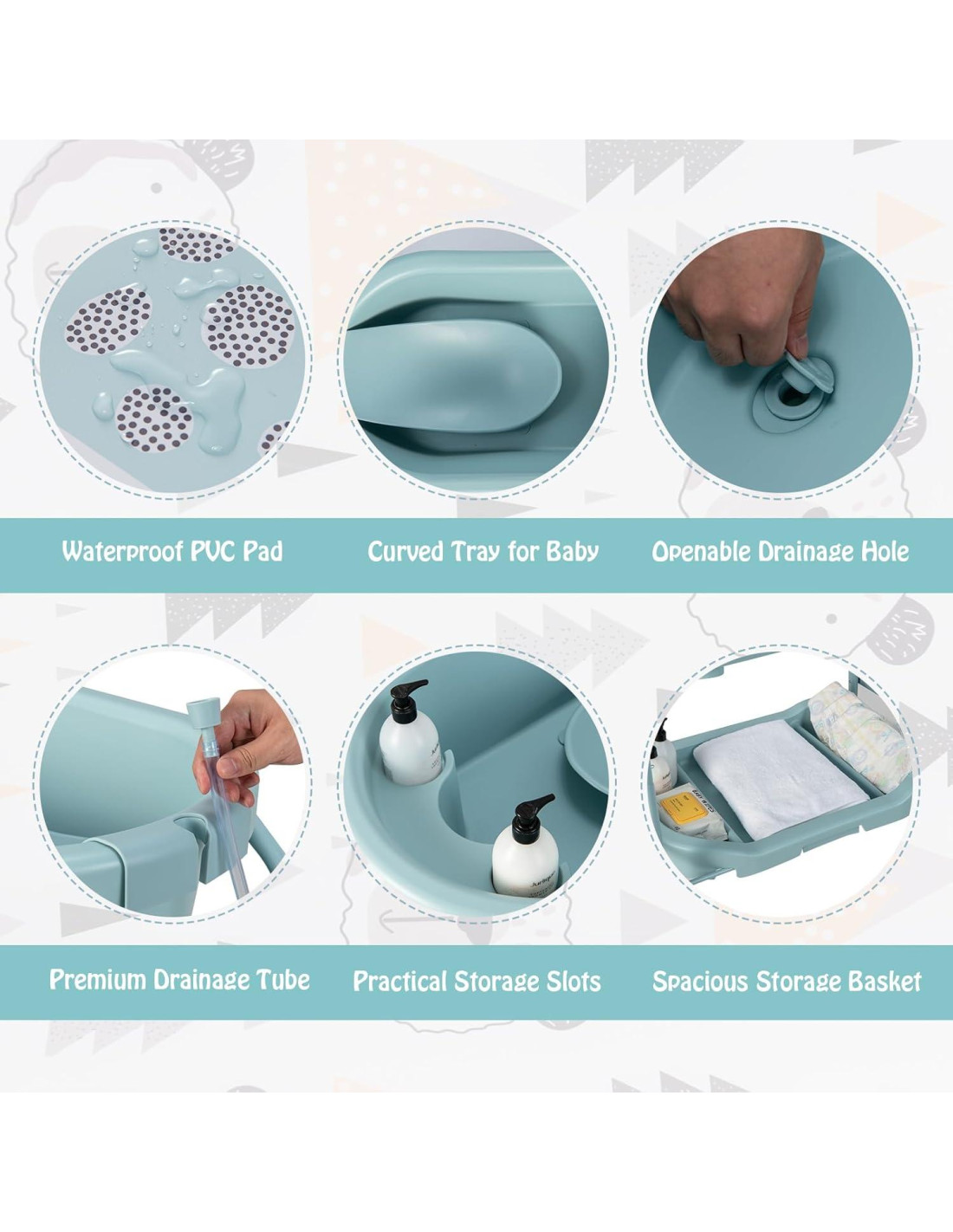 Waterproof PVC Pad

Curved Tray for Baby

Openable Drainage Hole

Premium Drainage Tube

Practical Storage Slots

Spacious Storage Basket