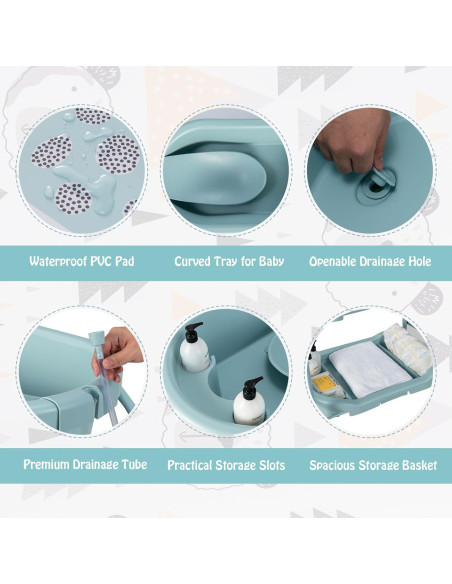 Waterproof PVC Pad
Curved Tray for Baby
Openable Drainage Hole

Premium Drainage Tube
Practical Storage Slots
Spacious Storage Basket