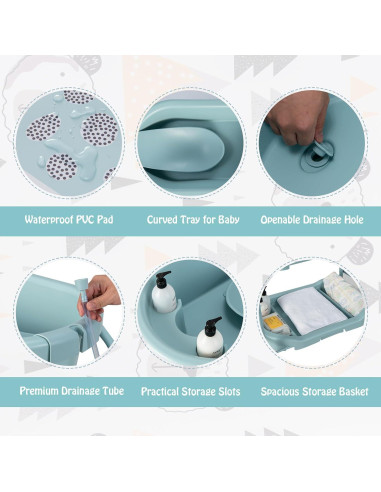 Waterproof PVC Pad

Curved Tray for Baby

Openable Drainage Hole

Premium Drainage Tube

Practical Storage Slots

Spacious Storage Basket