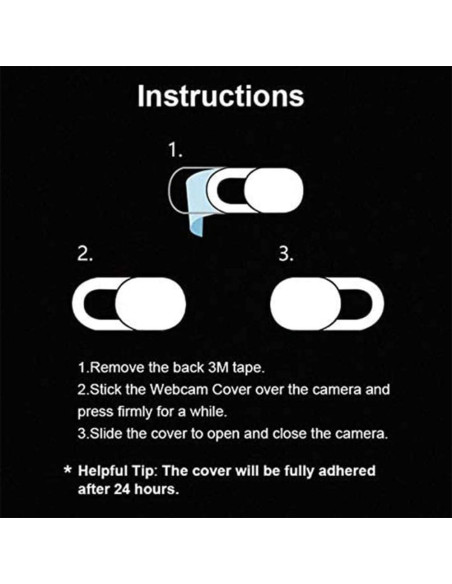 Instructions

1.

2.

3.

1.Remove the back 3M tape.
2.Stick the Webcam Cover over the camera and press firmly for a while.
3.Slide the cover to open and close the camera.

* Helpful Tip: The cover will be fully adhered after 24 hours.