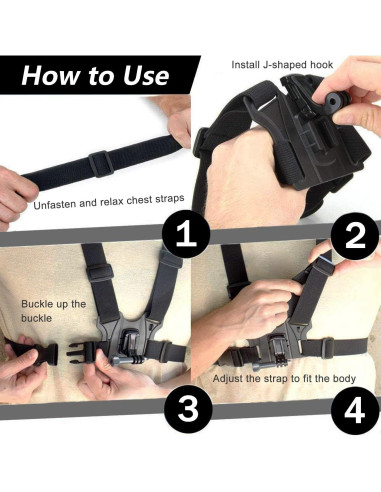 How to Use

Install J-shaped hook

Unfasten and relax chest straps

1

2

Buckle up the buckle

Adjust the strap to fit the body

3

4