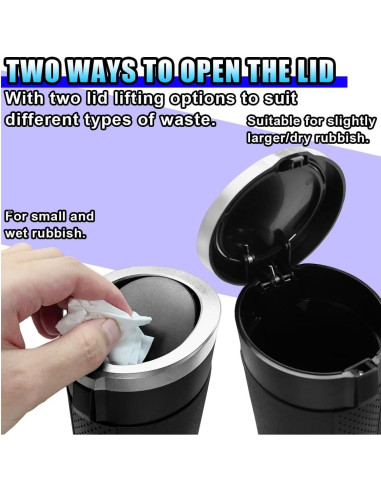 TWO WAYS TO OPEN THE LID

With two lid lifting options to suit different types of waste.

Suitable for slightly larger/dry rubbish.

For small and wet rubbish.