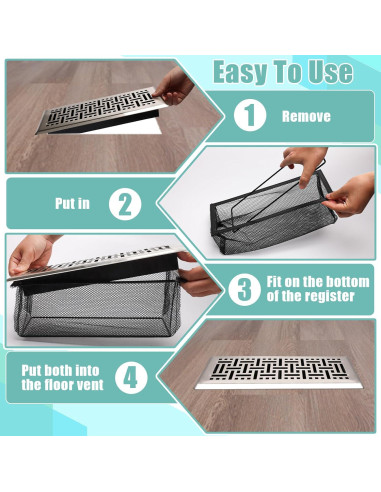 Easy To Use

1 Remove

Put in 2

3 Fit on the bottom of the register

Put both into the floor vent 4