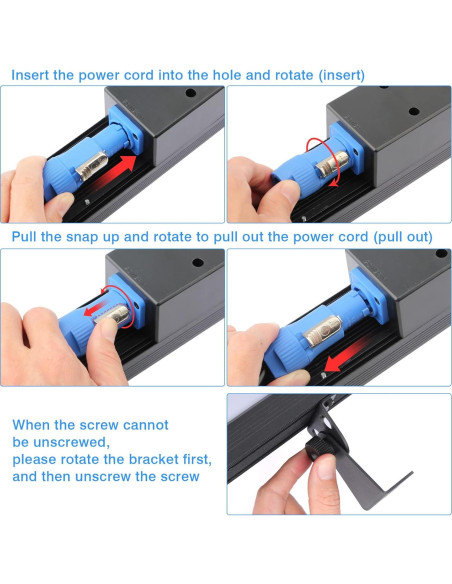 Insert the power cord into the hole and rotate (insert)

Pull the snap up and rotate to pull out the power cord (pull out)

When the screw cannot be unscrewed, please rotate the bracket first, and then unscrew the screw