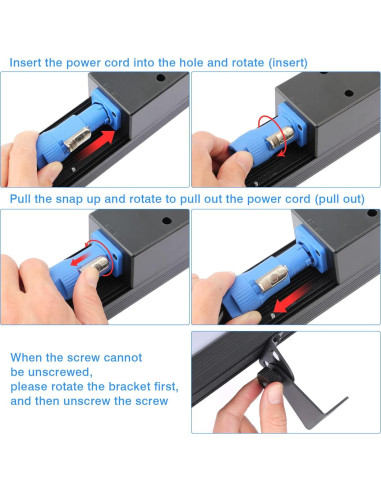 Insert the power cord into the hole and rotate (insert)

Pull the snap up and rotate to pull out the power cord (pull out)

When the screw cannot be unscrewed, please rotate the bracket first, and then unscrew the screw