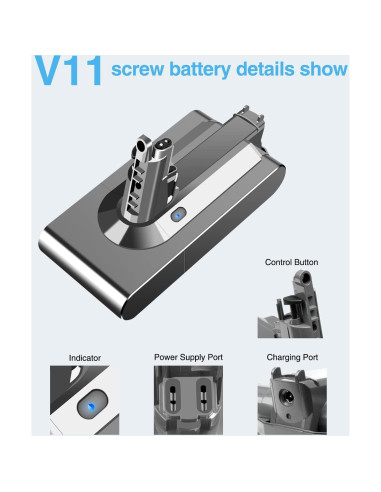 V11 screw battery details show

Control Button

Indicator

Power Supply Port

Charging Port