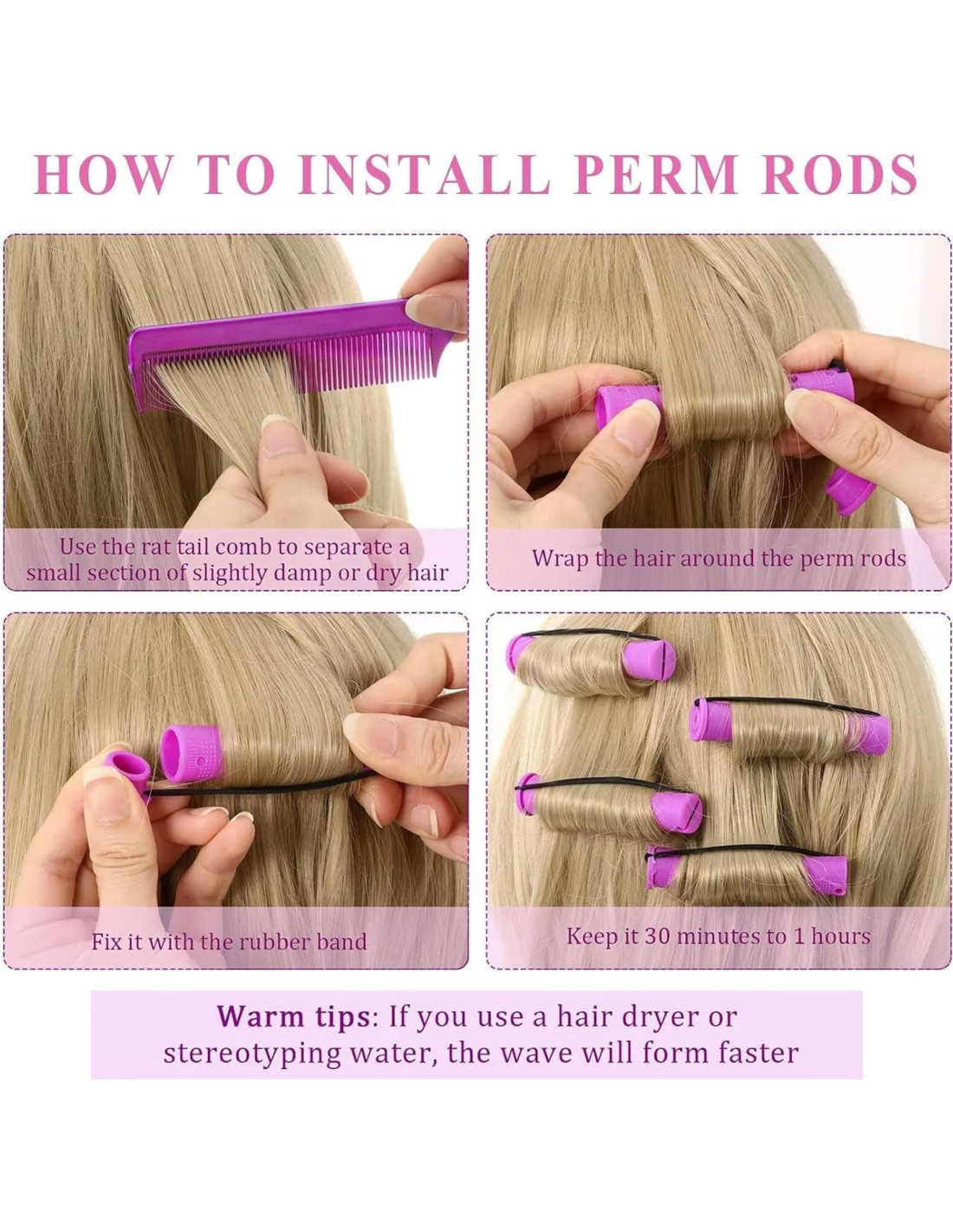 HOW TO INSTALL PERM RODS

Use the rat tail comb to separate a small section of slightly damp or dry hair

Wrap the hair around the perm rods

Fix it with the rubber band

Keep it 30 minutes to 1 hours

Warm tips: If you use a hair dryer or stereotyping water, the wave will form faster