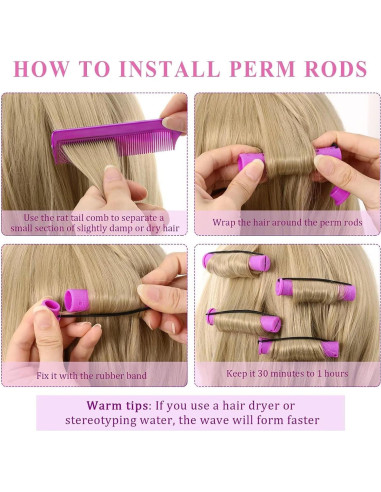 HOW TO INSTALL PERM RODS

Use the rat tail comb to separate a small section of slightly damp or dry hair

Wrap the hair around the perm rods

Fix it with the rubber band

Keep it 30 minutes to 1 hours

Warm tips: If you use a hair dryer or stereotyping water, the wave will form faster