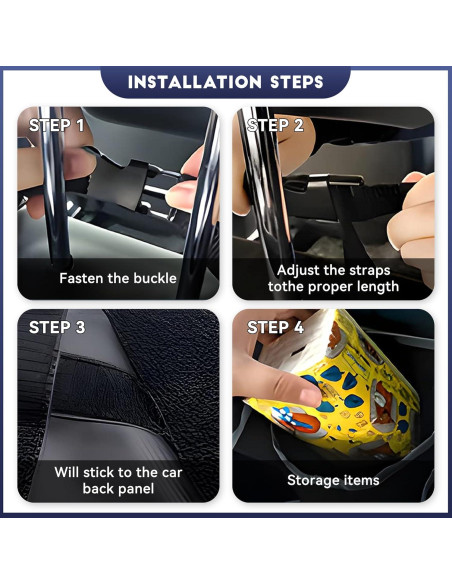 INSTALLATION STEPS

STEP 1

Fasten the buckle

STEP 2

Adjust the straps tothe proper length

STEP 3

Will stick to the car back panel

STEP 4

Storage items