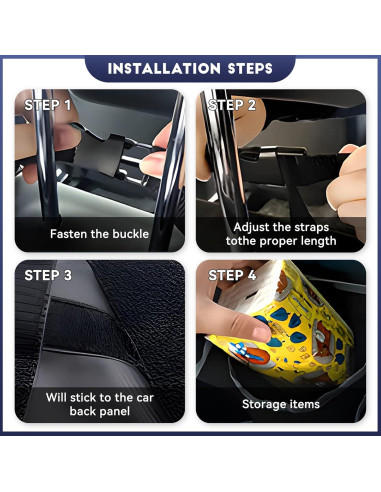 INSTALLATION STEPS

STEP 1

Fasten the buckle

STEP 2

Adjust the straps tothe proper length

STEP 3

Will stick to the car back panel

STEP 4

Storage items