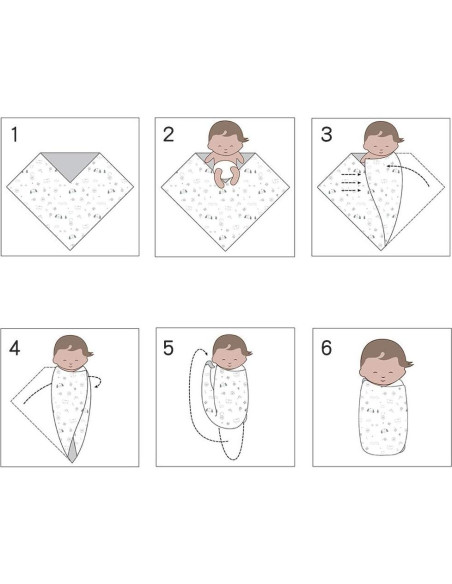 1

2

3

4

5

6