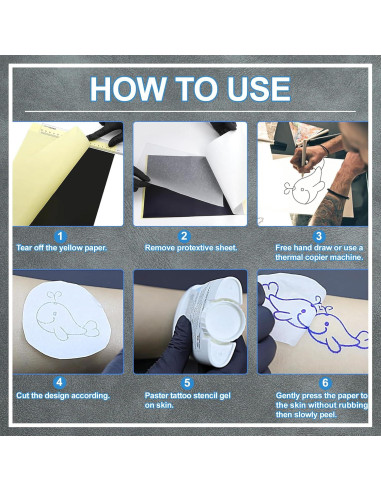 HOW TO USE

1
Tear off the yellow paper.

2
Remove protextive sheet.

3
Free hand draw or use a thermal copier machine.

4
Cut the design according.

5
Paster tattoo stencil gel on skin.

6
Gently press the paper to the skin without rubbing then slowly peel.