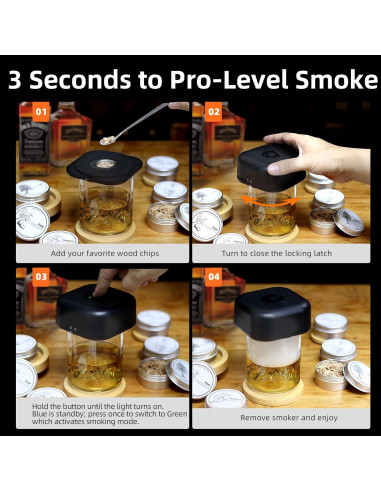 3 Seconds to Pro-Level Smoke

01

Add your favorite wood chips

02

Turn to close the locking latch

03

Hold the button until the light turns on. Blue is standby; press once to switch to Green which activates smoking mode.

04

Remove smoker and enjoy