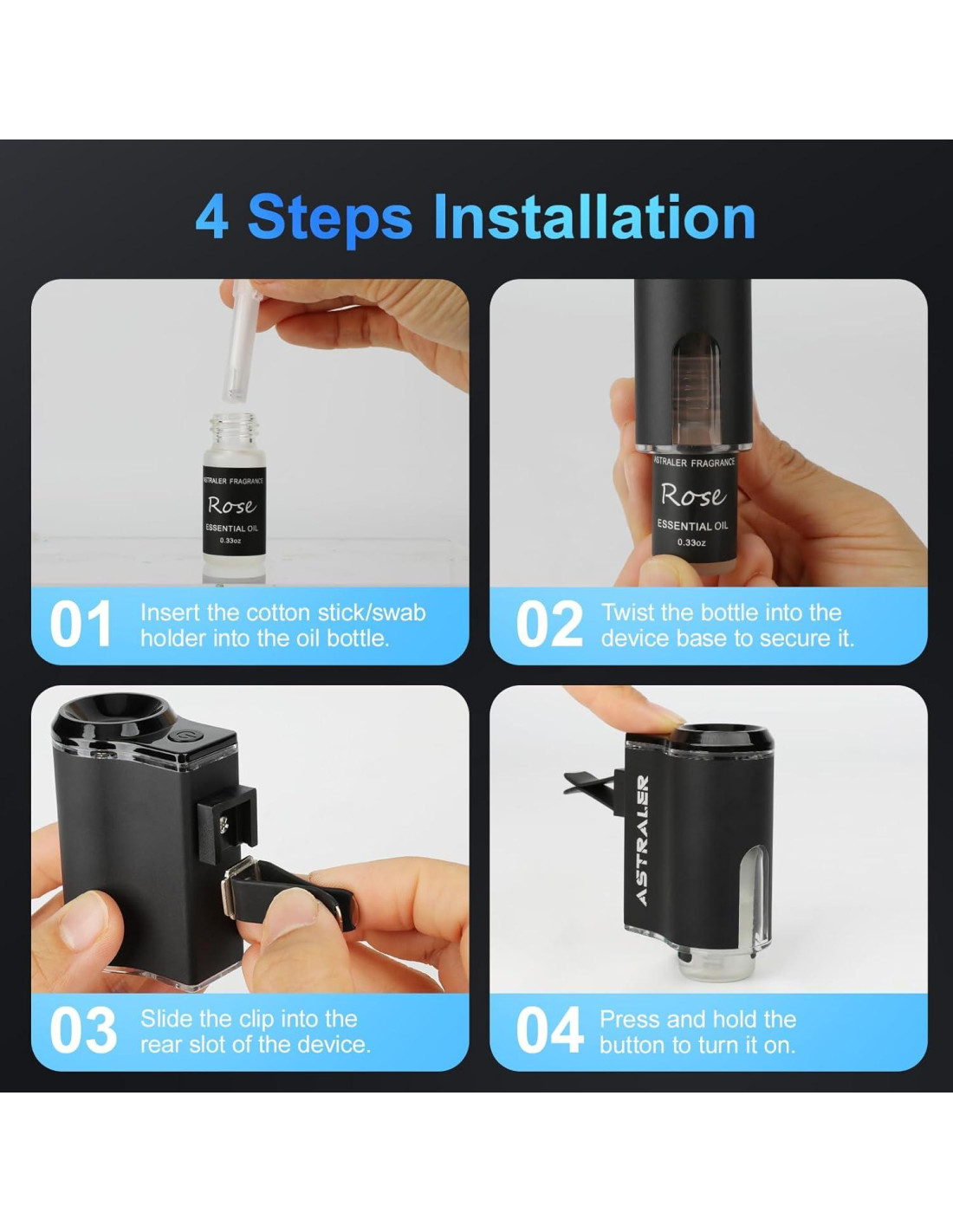 4 Steps Installation

ASTRALER FRAGRANCE
Rose
ESSENTIAL OIL
0.33oz

01 Insert the cotton stick/swab holder into the oil bottle.

ASTRALER FRAGRANCE
Rose
ESSENTIAL OIL
0.33oz

02 Twist the bottle into the device base to secure it.

03 Slide the clip into the rear slot of the device.

ASTRALER

04 Press and hold the button to turn it on.