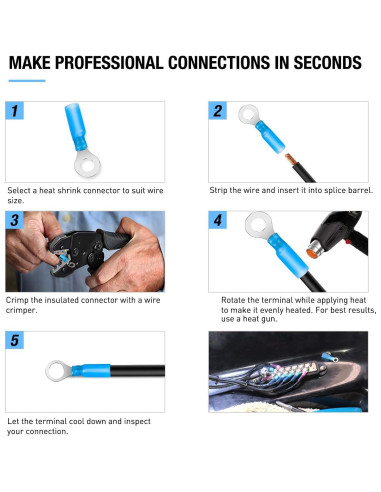 MAKE PROFESSIONAL CONNECTIONS IN SECONDS

1

Select a heat shrink connector to suit wire size.

2

Strip the wire and insert it into splice barrel.

3

Crimp the insulated connector with a wire crimper.

4

Rotate the terminal while applying heat to make it evenly heated. For best results, use a heat gun.

5

Let the terminal cool down and inspect your connection.