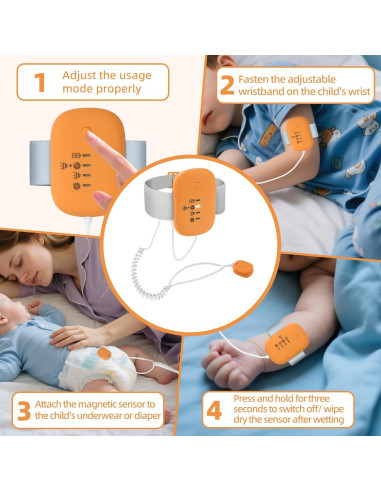 1 Adjust the usage mode properly

2 Fasten the adjustable wristband on the child's wrist

3 Attach the magnetic sensor to the child's underwear or diaper

4 Press and hold for three seconds to switch off/ wipe dry the sensor after wetting